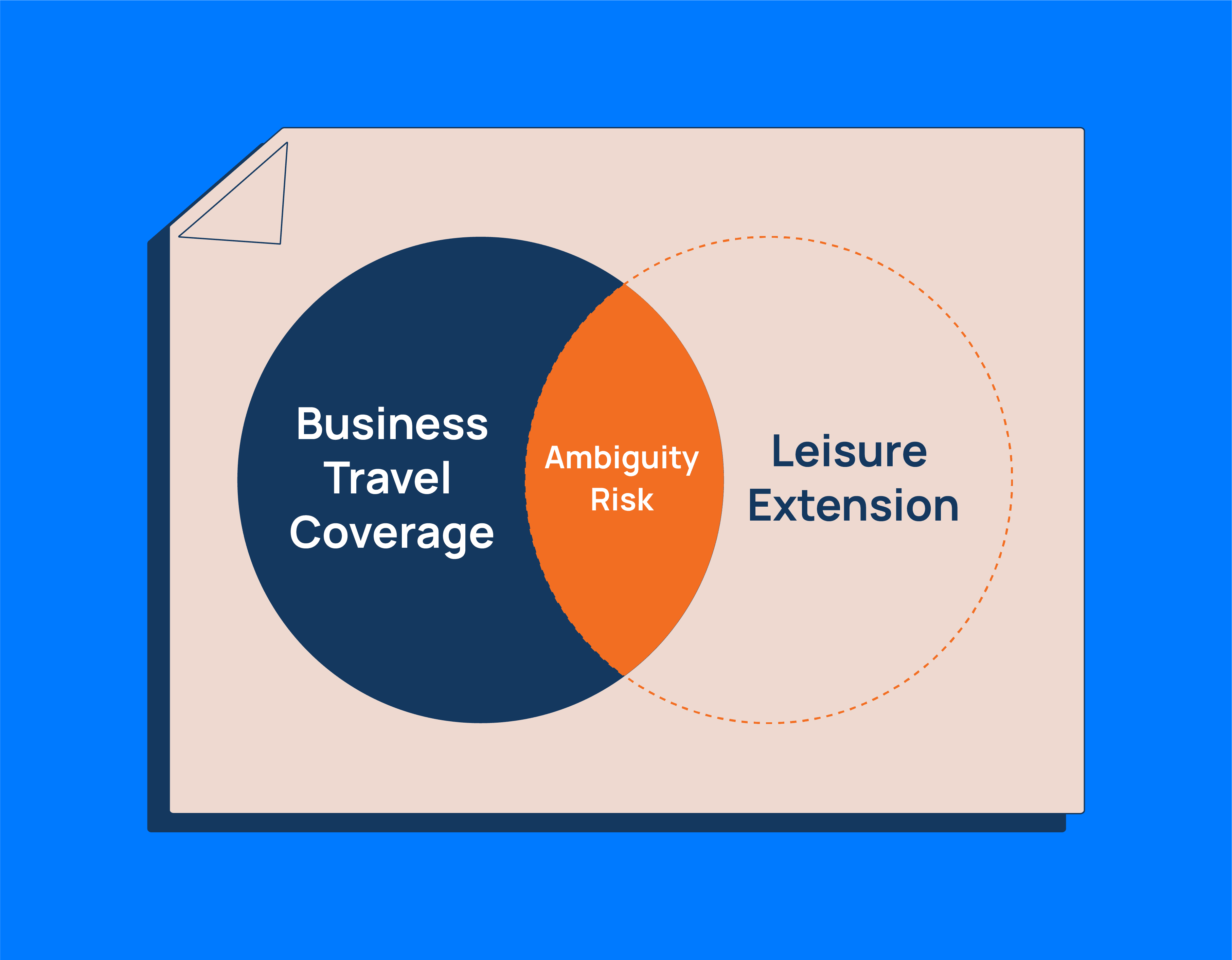 Business Travel Coverage

Ambiguity Risk

Leisure Extension